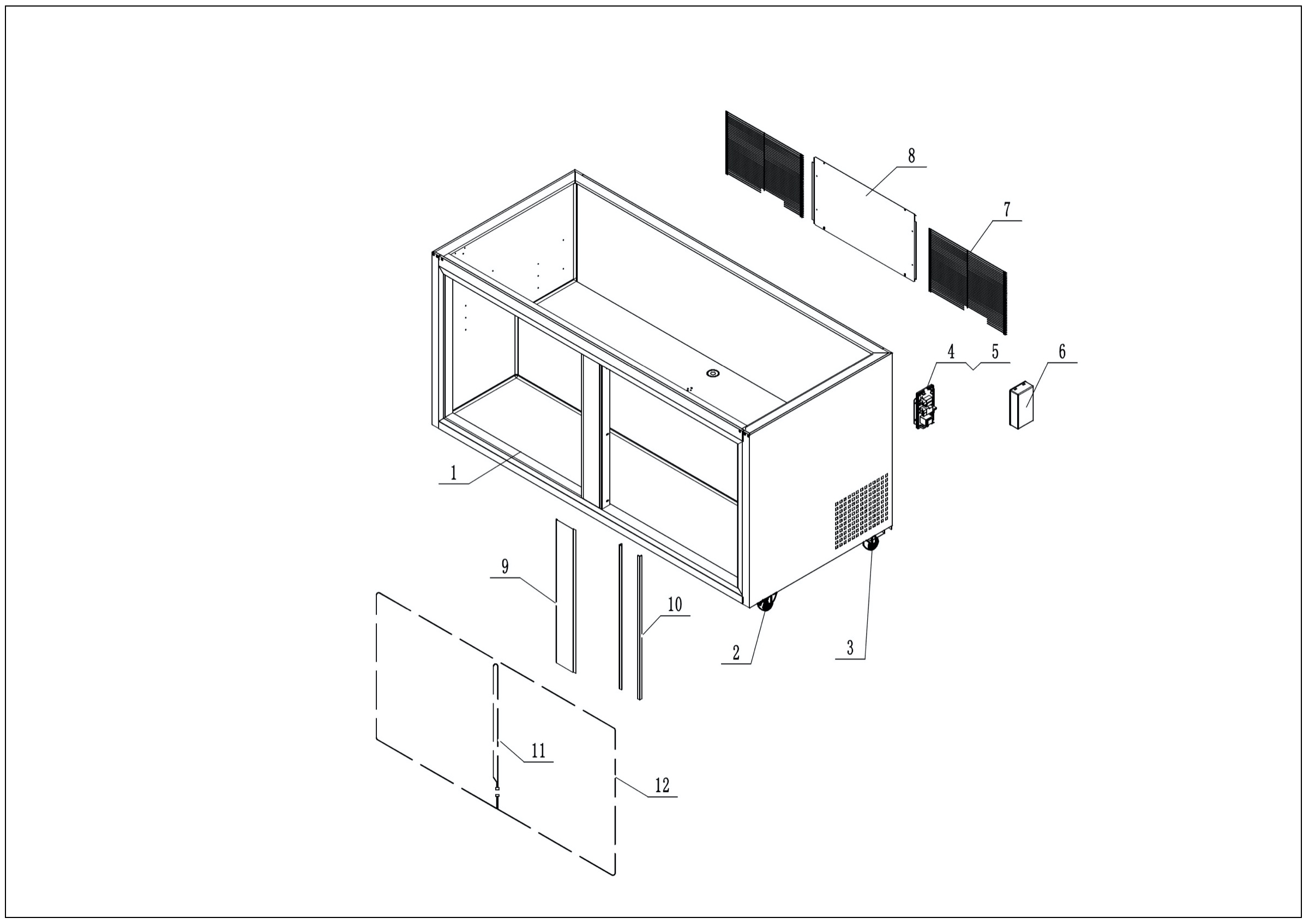 8
7
4
5
6
1
9
10
2
3
11
12